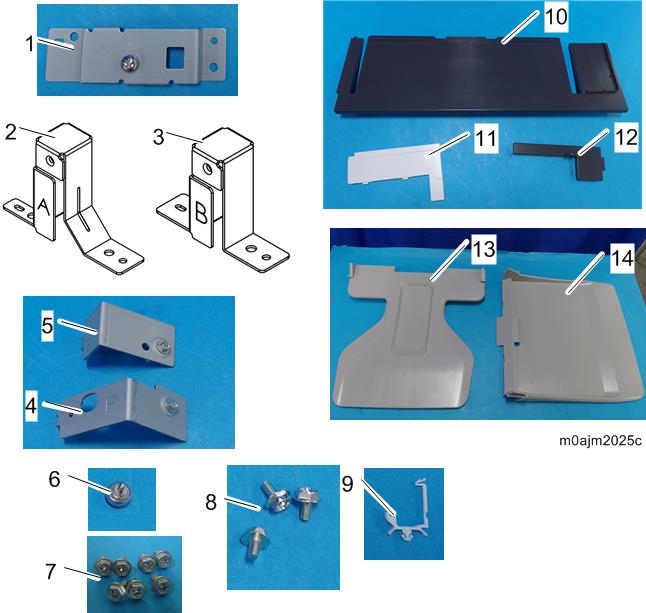 1
2
A
3
B
5
4
6
7
8
9
10
11
12
13
14
m0ajm2025c