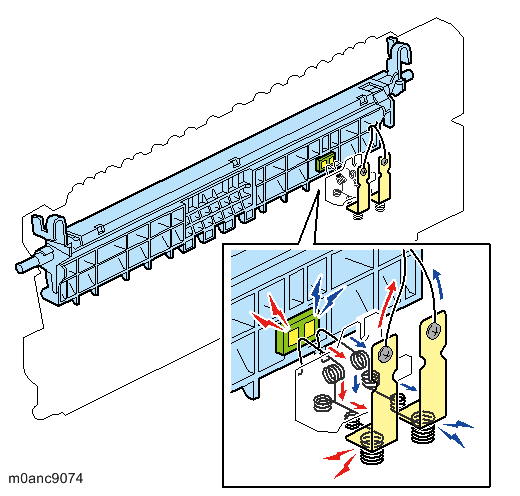 m0anc9074