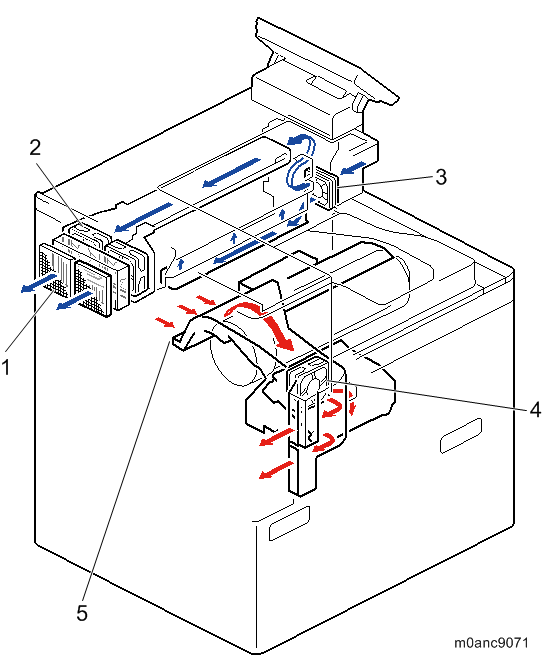 2
3
1
4
5
m0anc9071