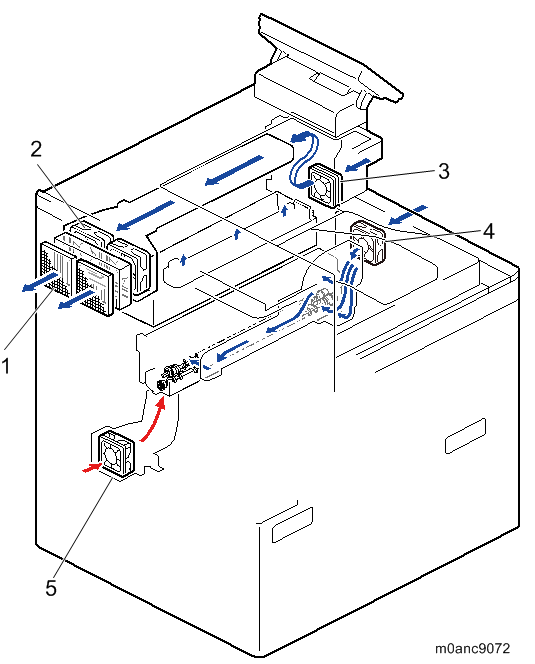 2
3
4
1
5
m0anc9072