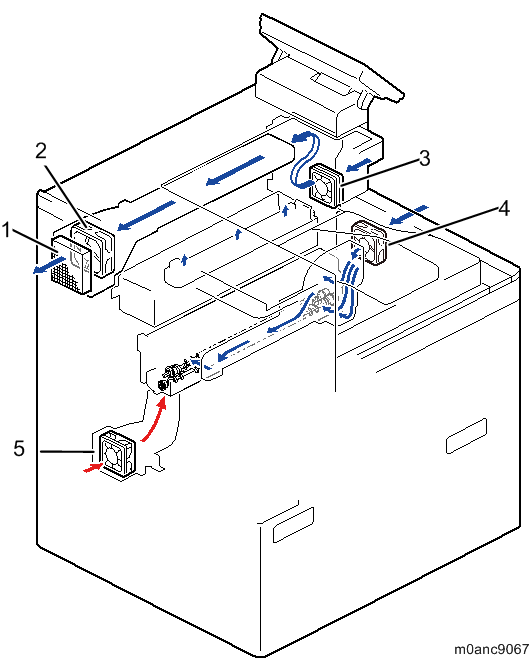 2
3
4
1
5
m0anc9067