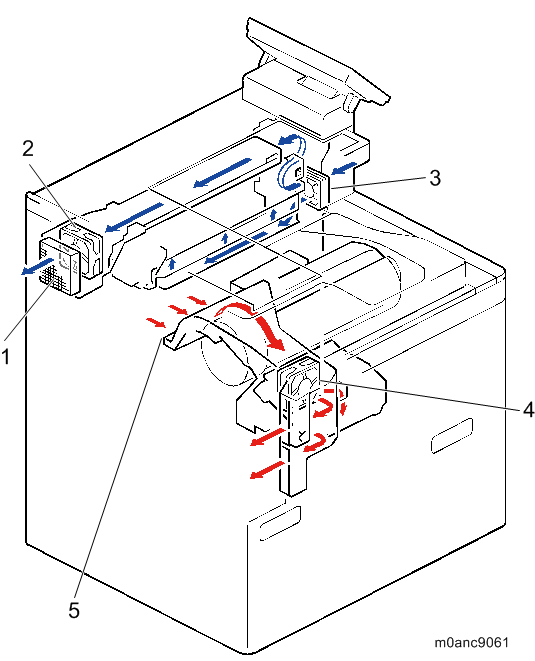 2

3

1

4

5

m0anc9061