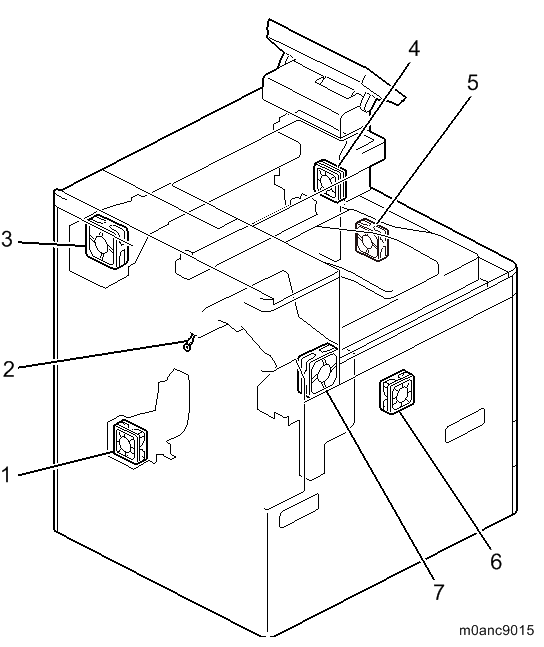 4
5
3
2
1
6
7
m0anc9015