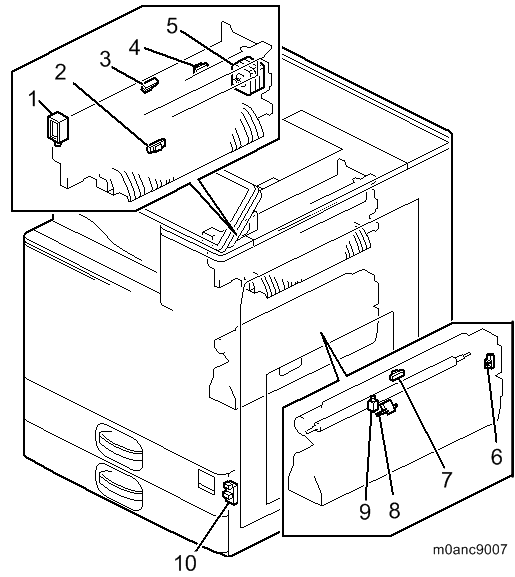 5
4
3
2
1
6
7
9
8
10
m0anc9007