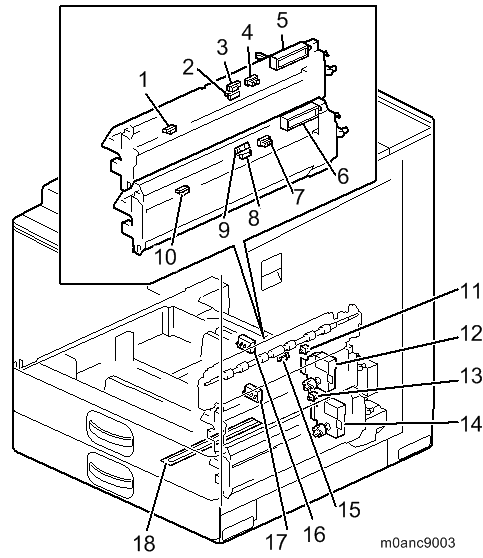 1
2
3
4
5
6
7
8
9
10
11
12
13
14
15
16
17
18
m0anc9003