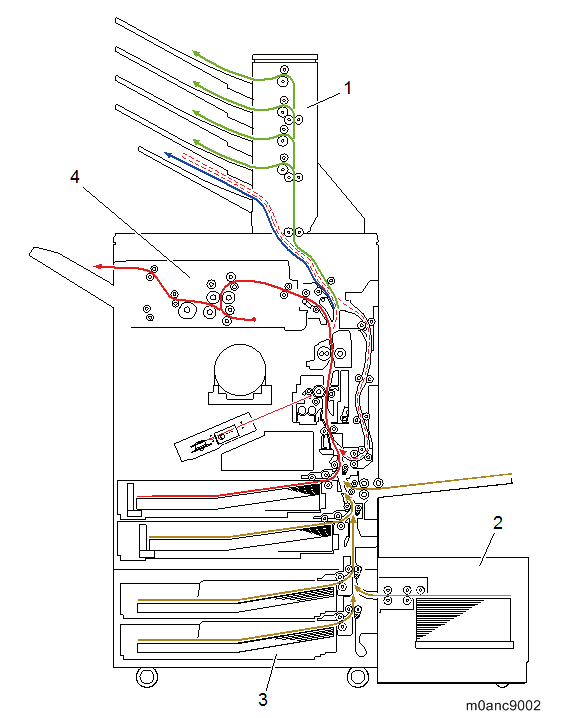 1

4

2

3

m0anc9002