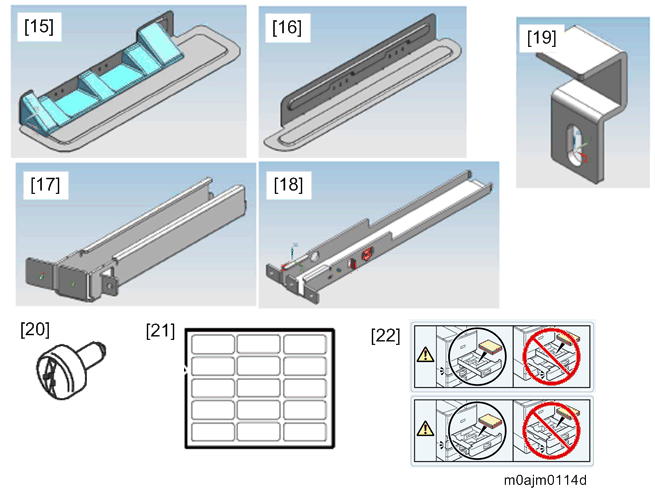 [15]

[16]

[19]

[17]

[18]

[20]

[21]

[22]

m0ajm0114d