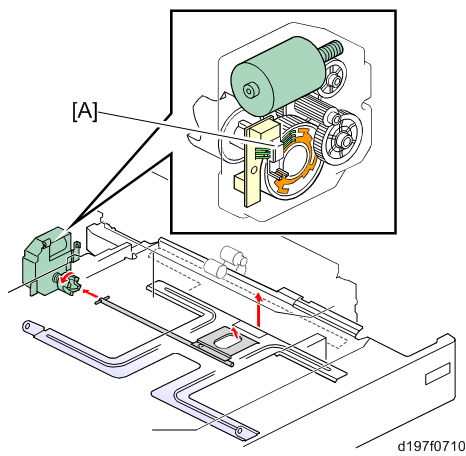 [A]

d197f0710