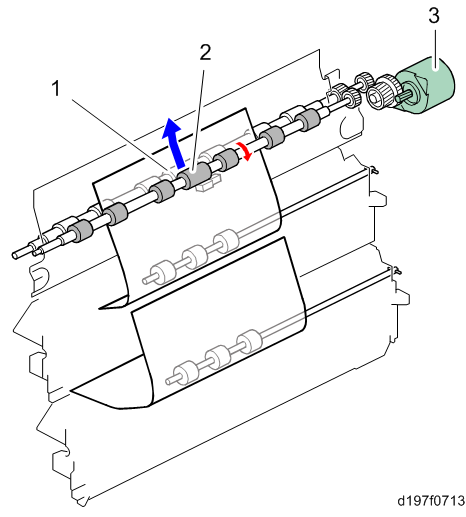 3
2
1
d197f0713