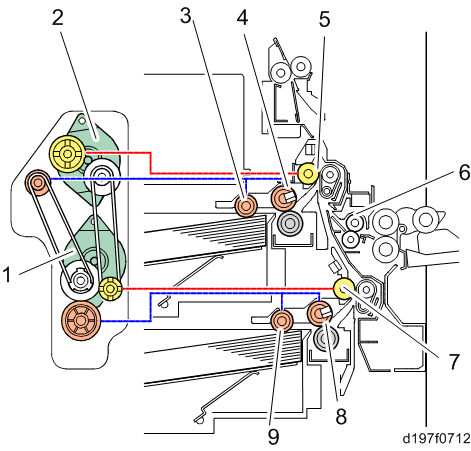 2
3
4
5
6
1
7
8
9
d197f0712