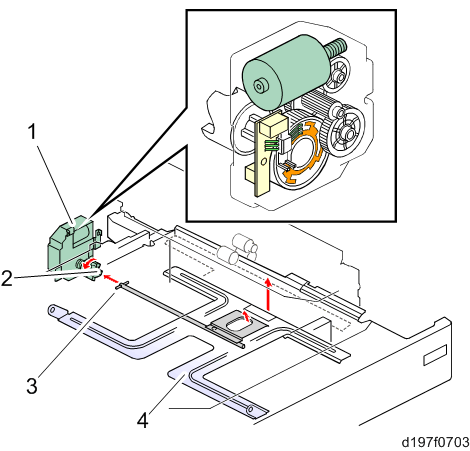 1
2
3
4
d197f0703