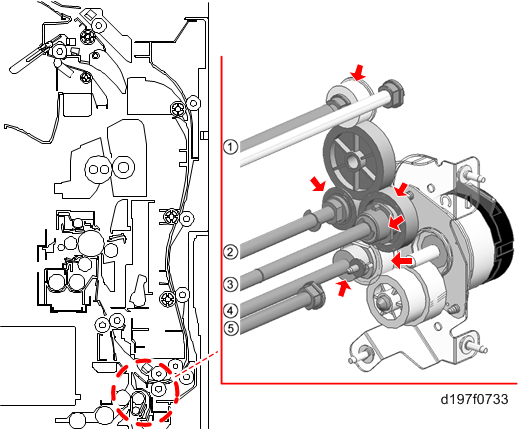 1
2
3
4
5
d197f0733