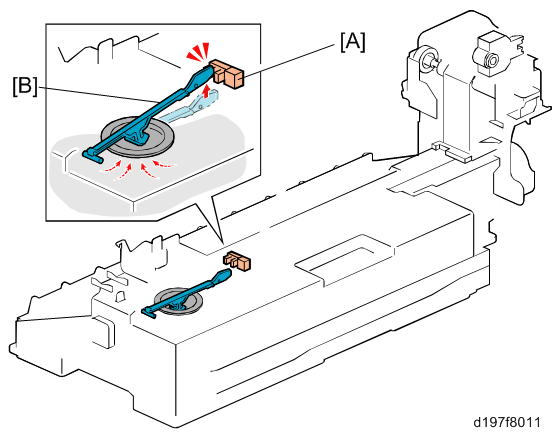 [A]
[B]
d197f8011