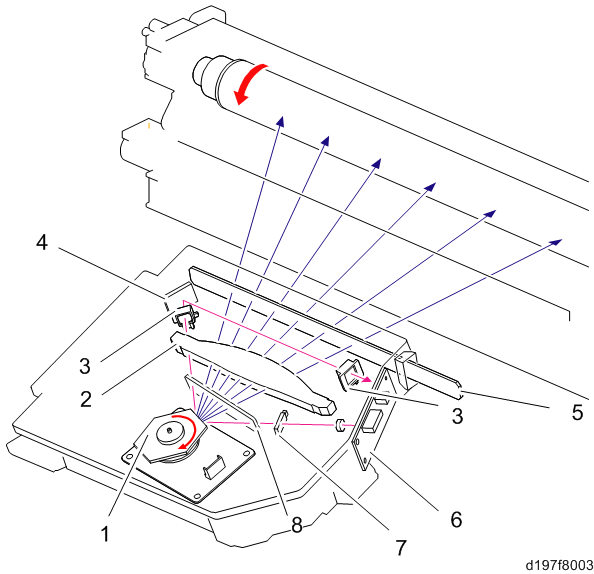 4
3
2
3
5
1
8
7
6
d197f8003