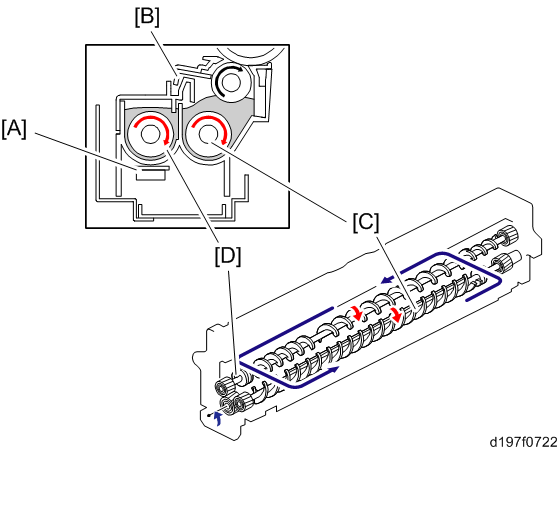 [B]
[A]
[C]
[D]
d197f0722