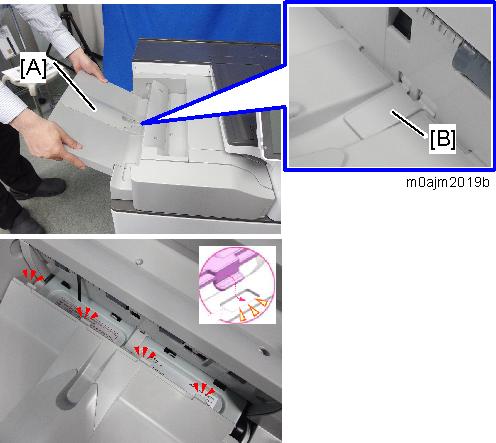 [A]

[B]

m0ajm2019b