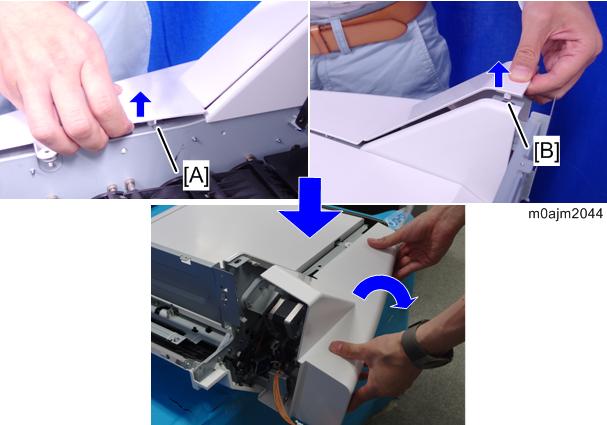 [A]

[B]

m0ajm2044