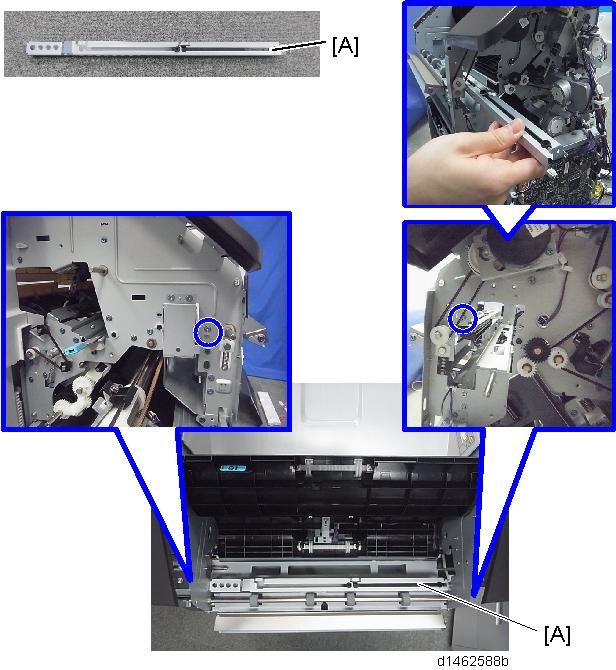 [A]

[A]

d1462588b