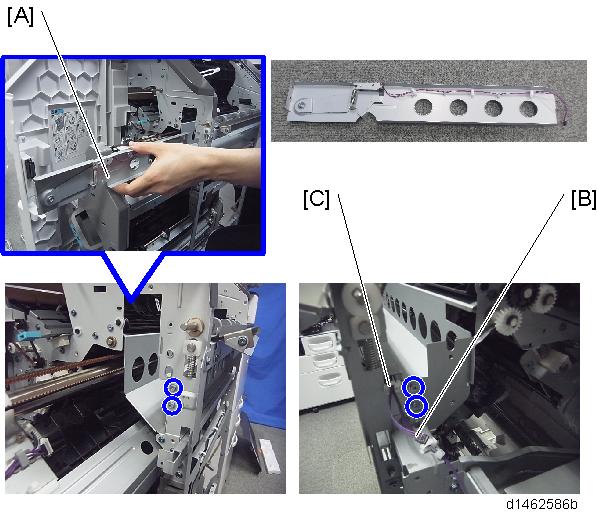 [A]

[C]

[B]

d1462586b