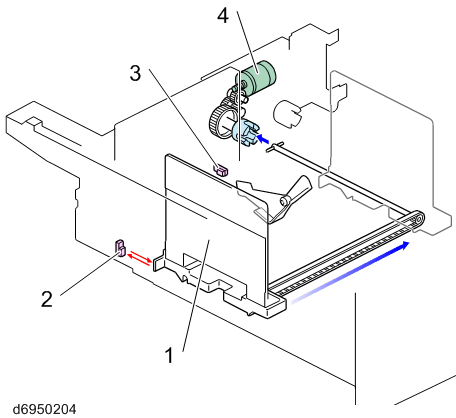 4
3
2
1
d6950204