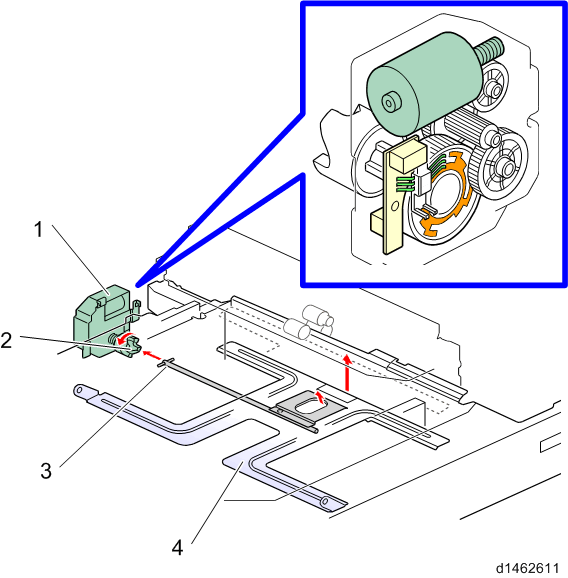 1
2
3
4
d1462611