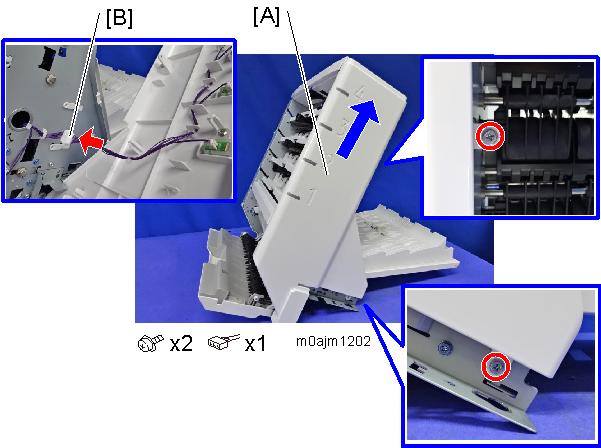 [B]
[A]
4
3
2
1
x2 x1
m0ajm1202