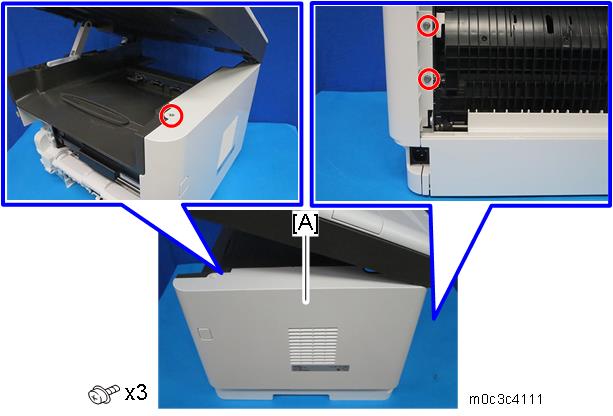 [A]

x3

m0c3c4111