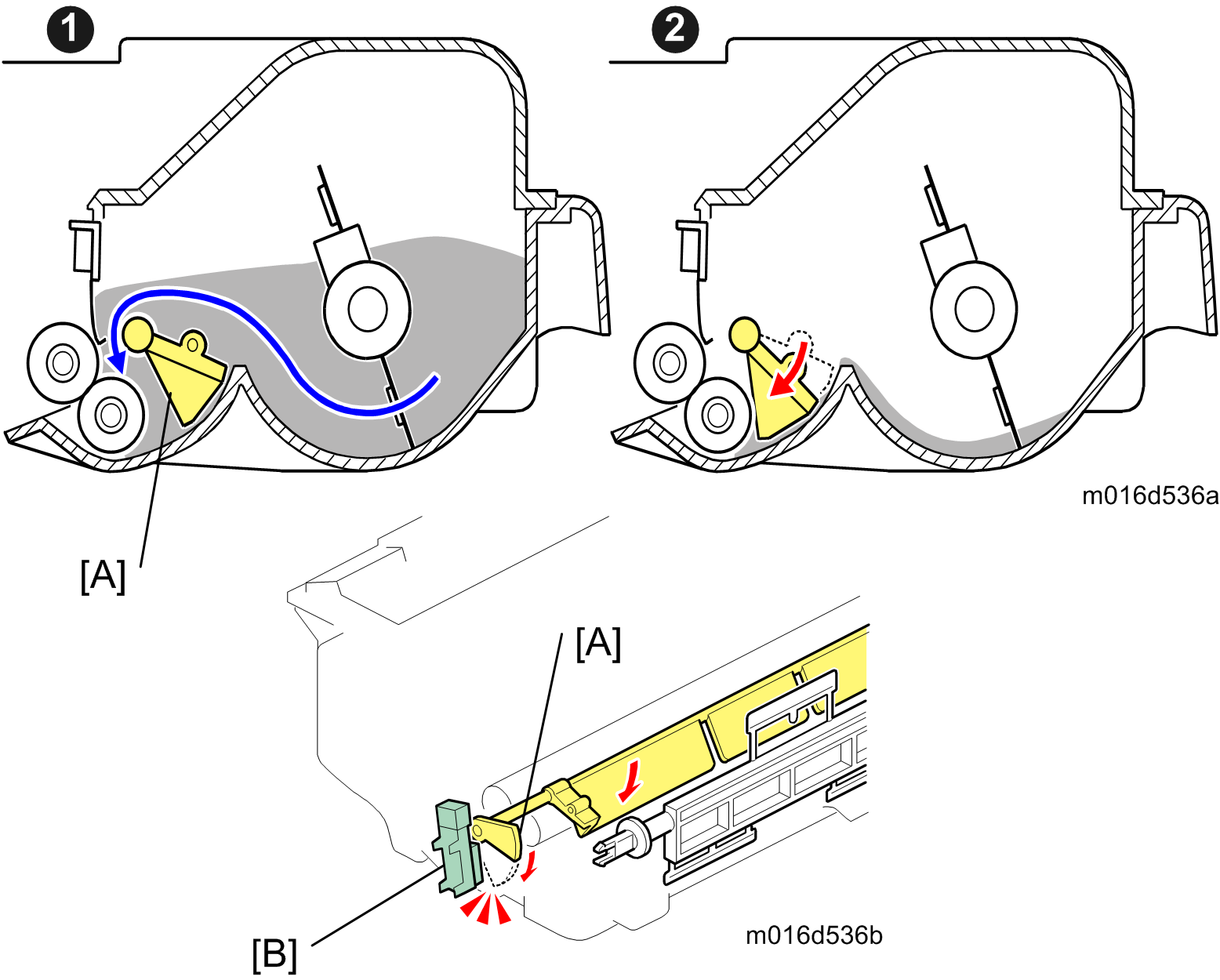 1

2

m016d536a

[A]

[A]

[B]

m016d536b