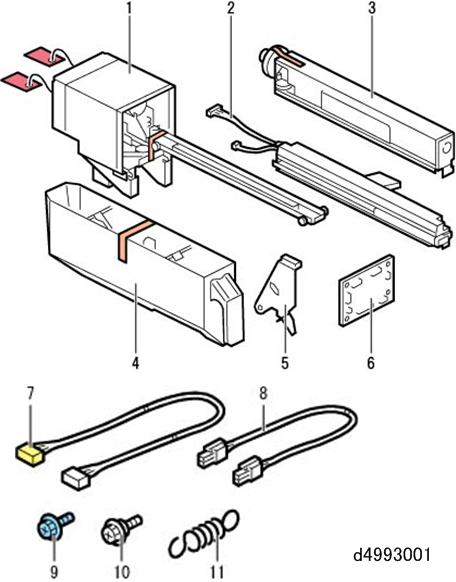 1
2
3
4
5
6
7
8
9
10
11
d4993001