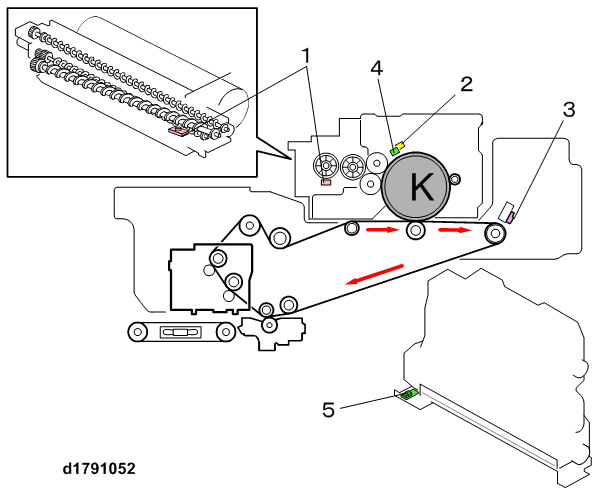 1
4
2
3
K
5
d1791052