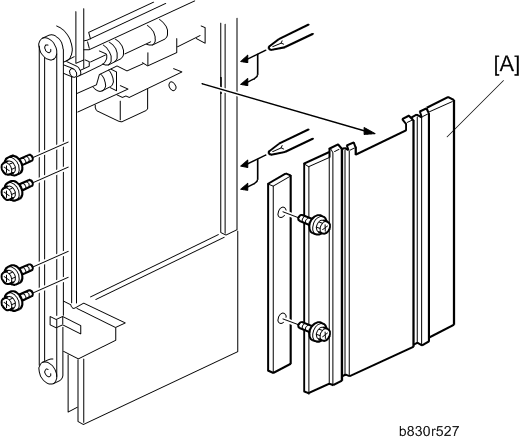 [A]

b830r527