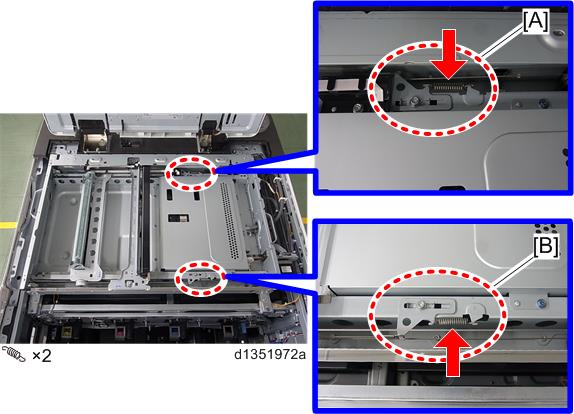 [A]

[B]

×2

d1351972a