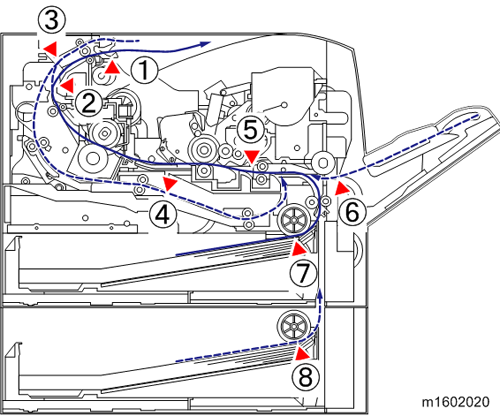 3
1
2
5
4
6
7
8
m1602020