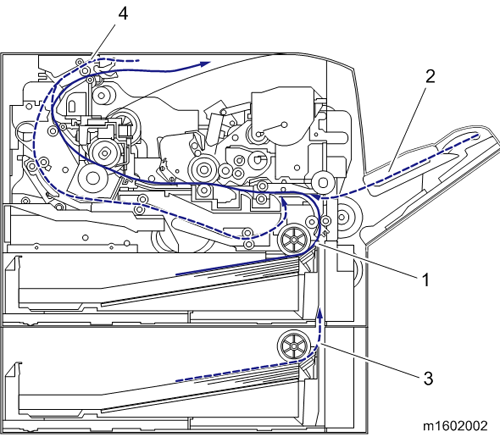 4
2
1
3
m1602002