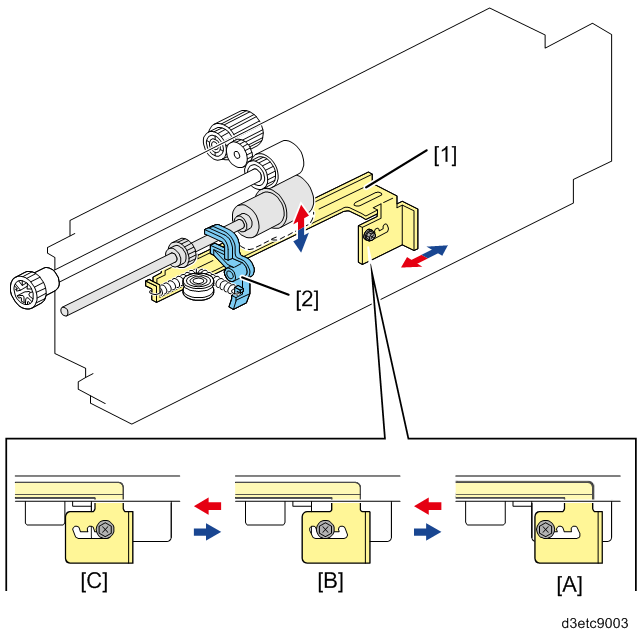 [1]

[2]

[C]

[B]

[A]

d3etc9003