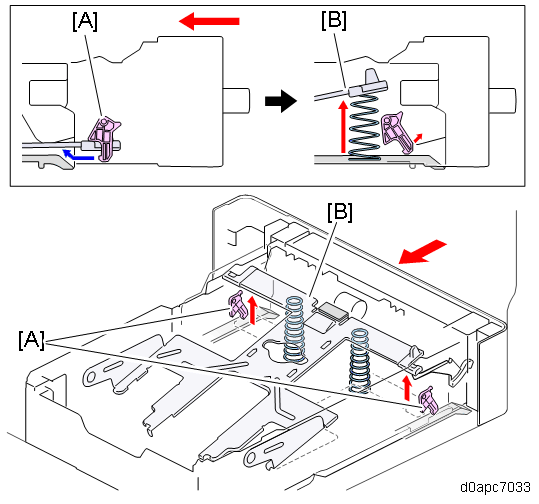 [A]

[B]

[B]

[A]

d0apc7033