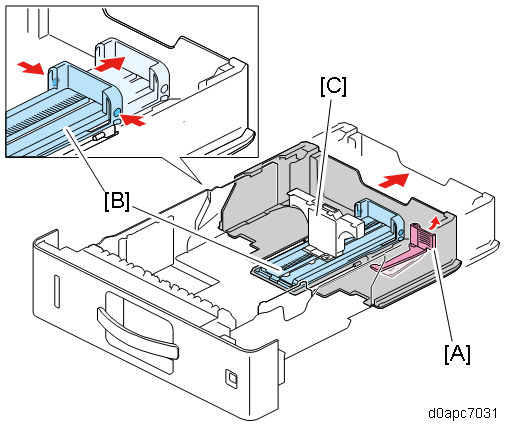 [C]

[B]

[A]

d0apc7031