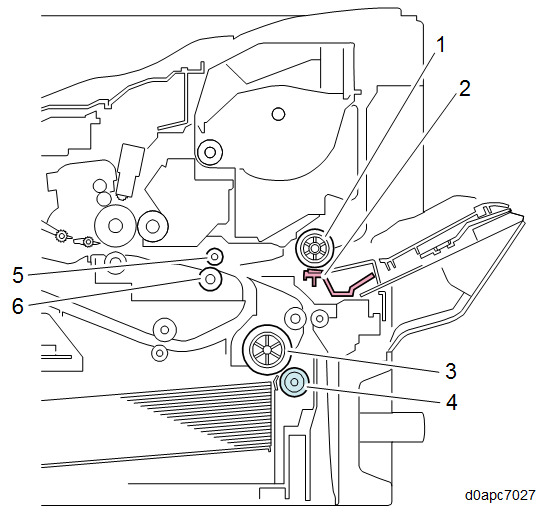 1
2
5
6
3
4
d0apc7027