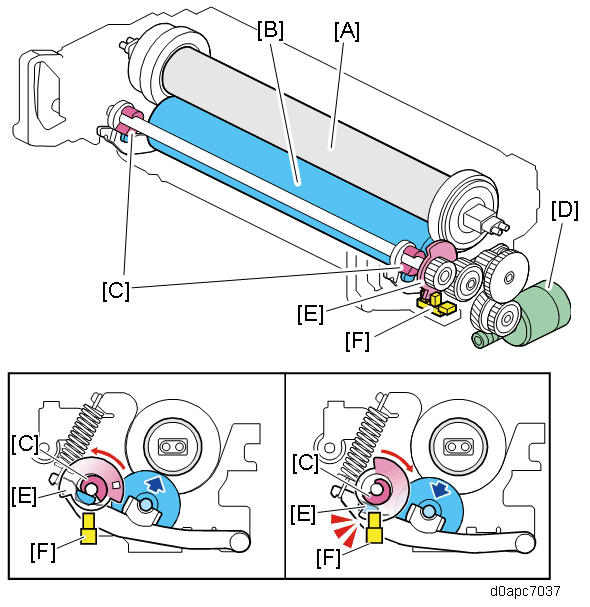 [B]
[A]
[D]
[C]
[E]
[F]
[C]
[E]
[F]
[C]
[E]
[F]
d0apc7037