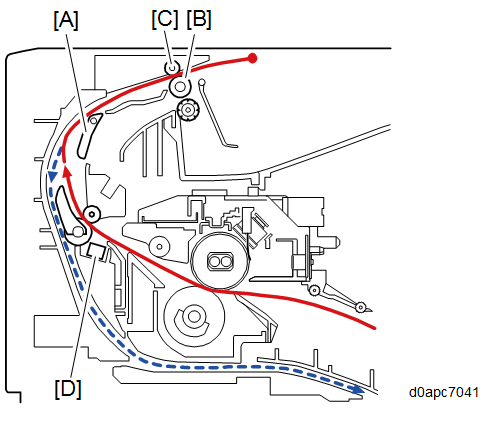 [A]
[C] [B]
[D]
d0apc7041