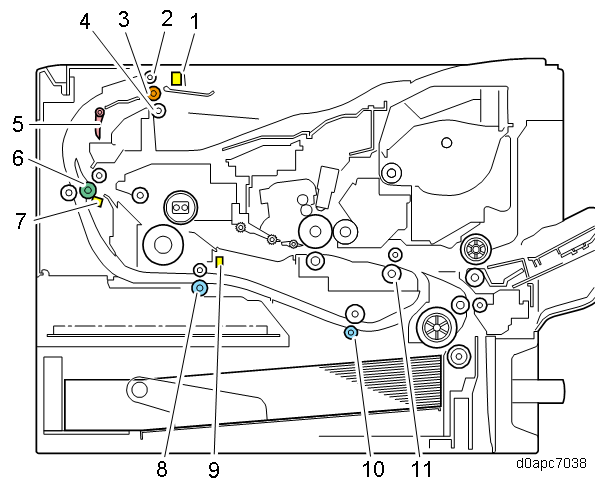 4 3 2 1
5
6
7
8 9 10 11
d0apc7038