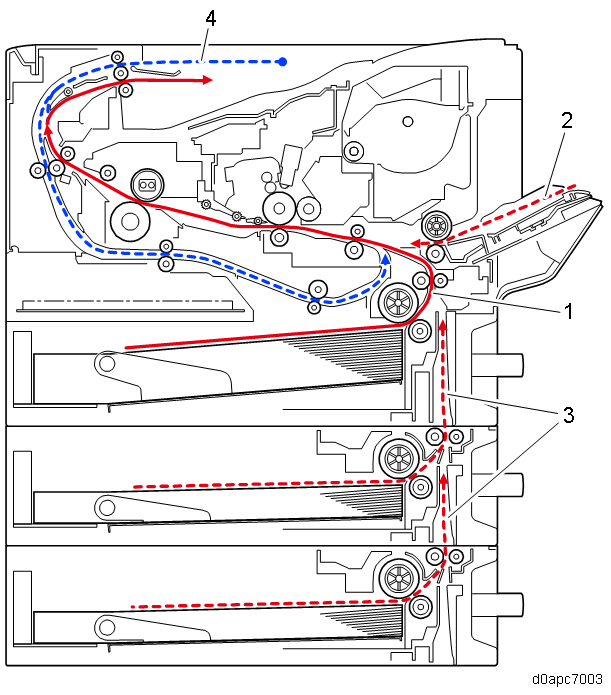 4

2

1

3

d0apc7003