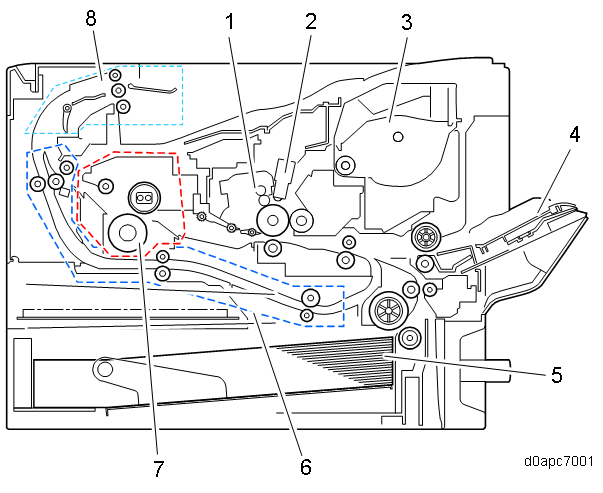 8
1
2
3
4
5
7
6
d0apc7001