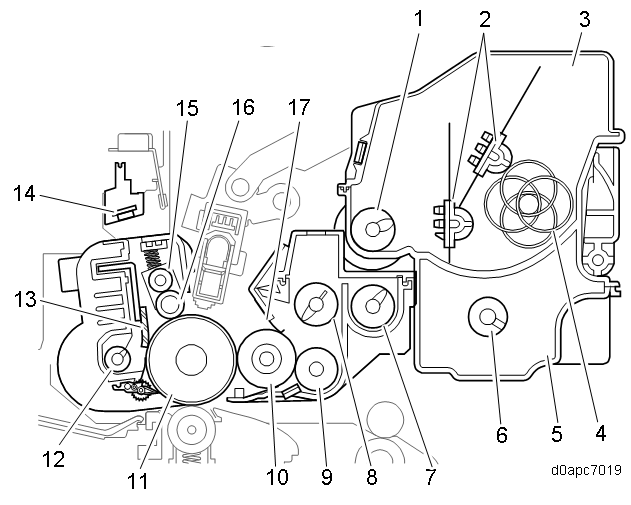 1
2
3
15
16
17
14
13
12
11
10
9
8
7
6
5
4
d0apc7019