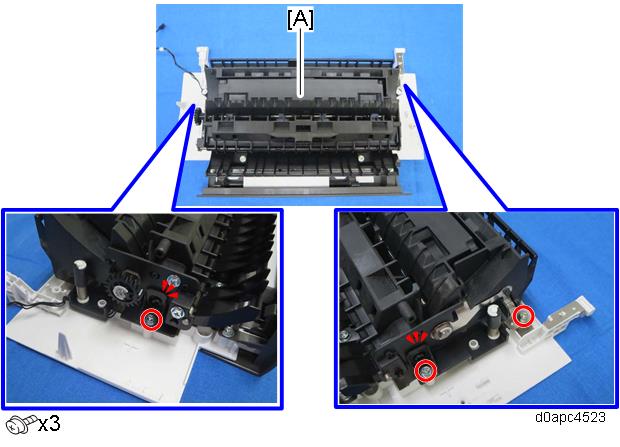 [A]

x3

d0apc4523