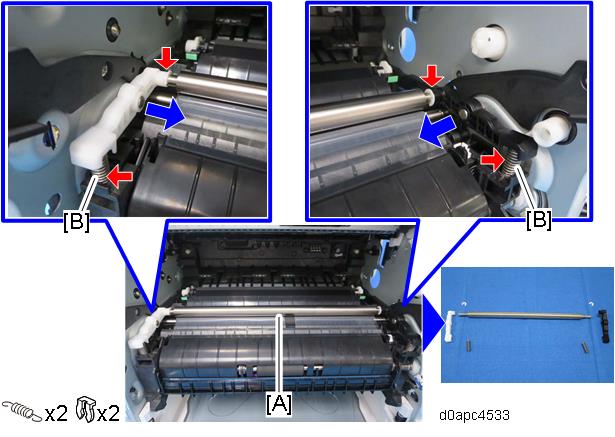 [B]

[B]

[A]

x2 x2

d0apc4533