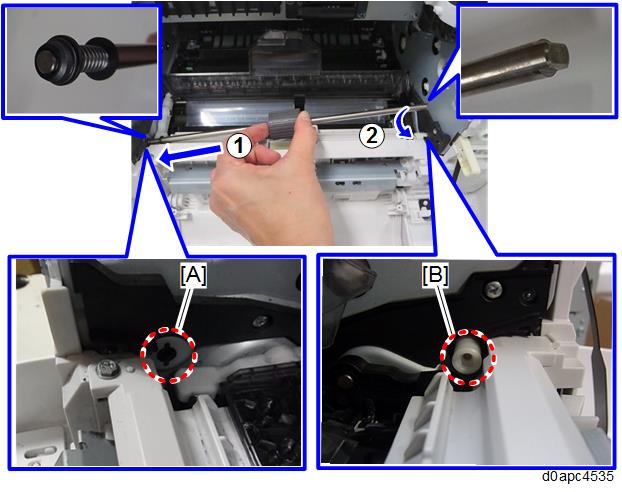 1
2
[A]
[B]
d0apc4535