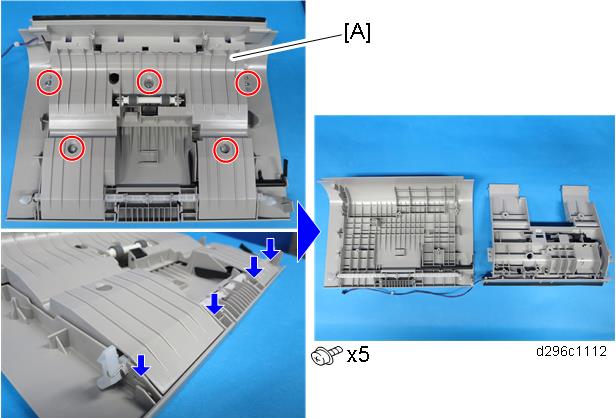 [A]

x5

d296c1112