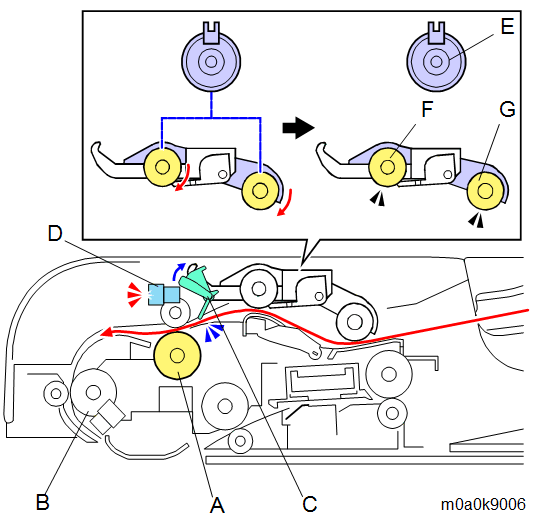 E
F
G
D
B
A
C
m0a0k9006