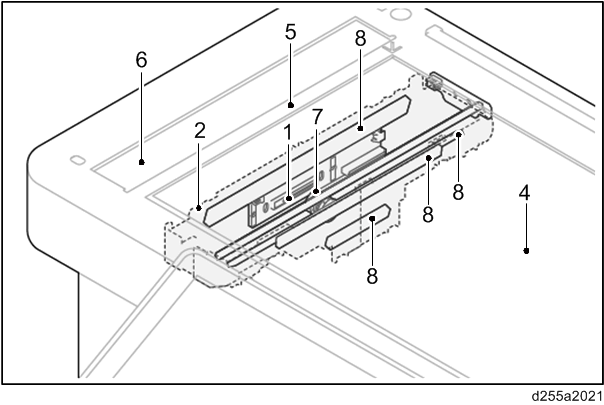 6
5
8
2
1
7
8
8
4
8
d255a2021